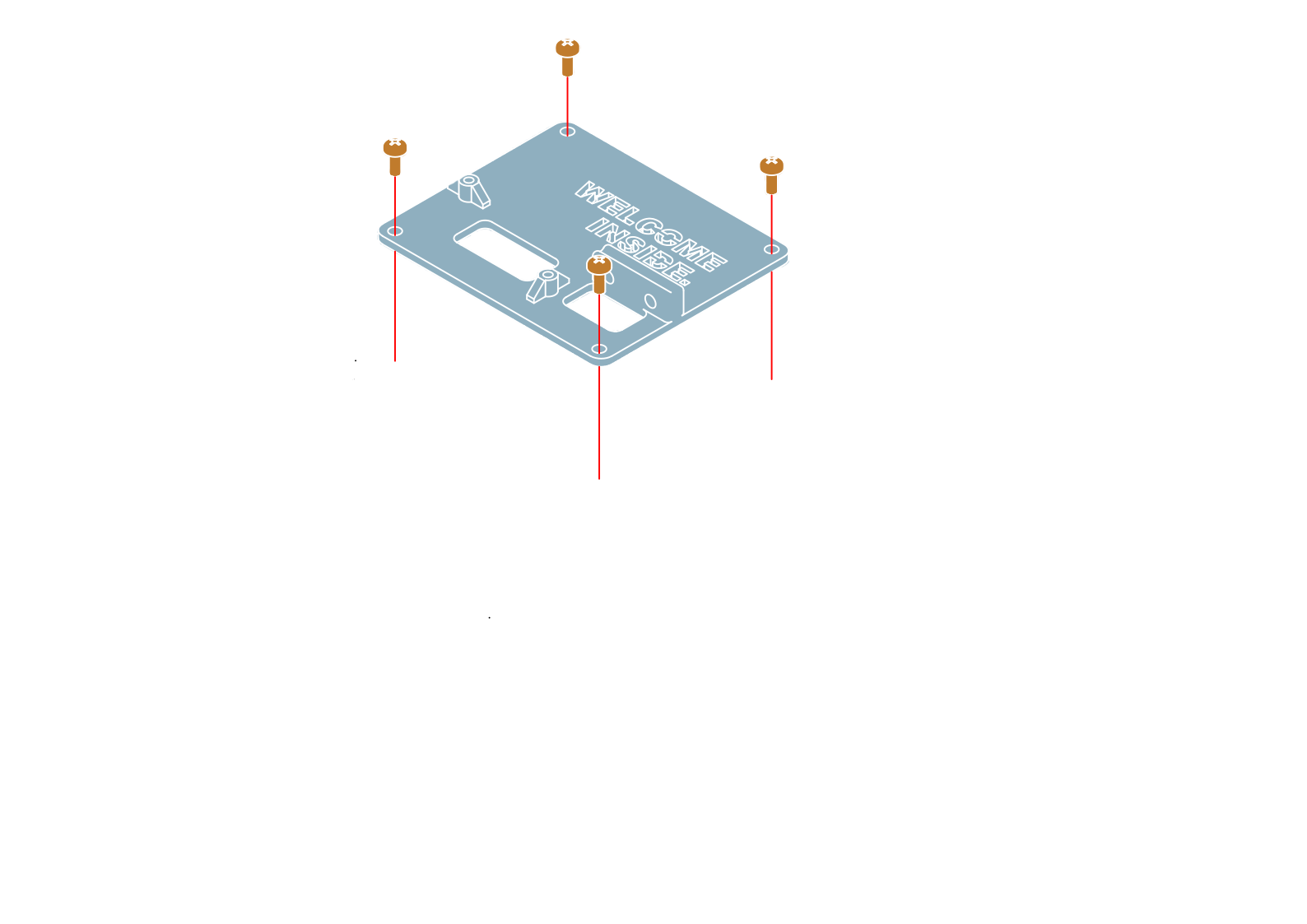 WELCOME INSIDE.